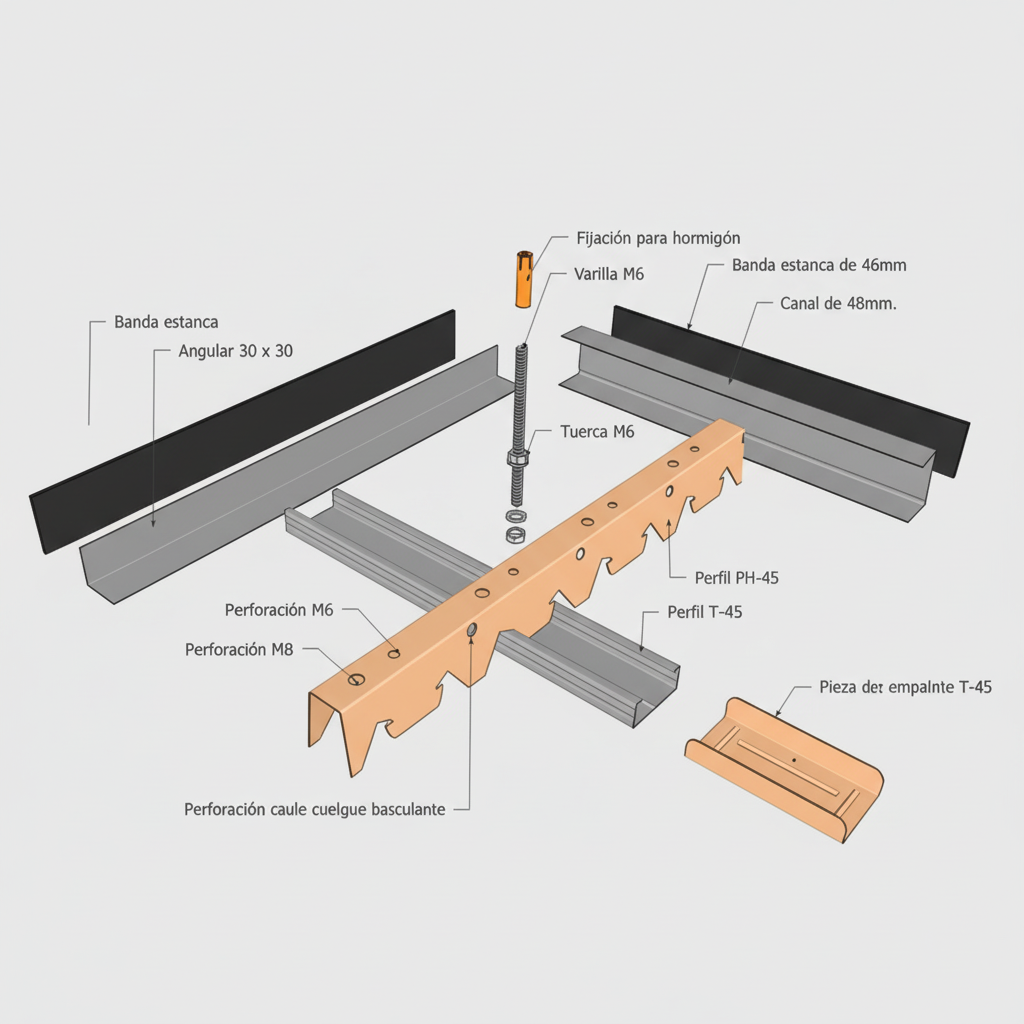 Fijación para hormigón
Varilla M6
Banda estanca de 46mm
Canal de 48mm.
Banda estanca
Angular 30 x 30
Tuerca M6
Perfil PH-45
Perfil T-45
Perforación M6
Perforación M8
Pieza det empalnte T-45
Perforación caule cuelgue basculante